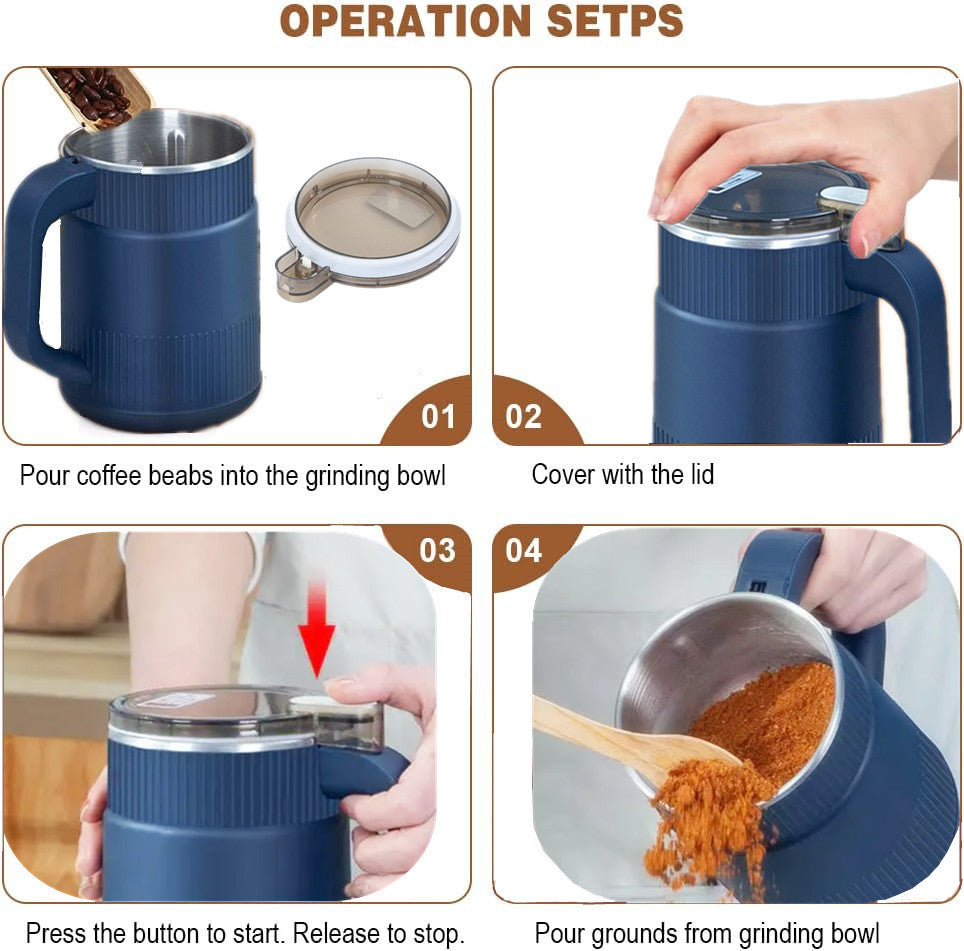 OPERATION SETPS

01

Pour coffee beabs into the grinding bowl

02

Cover with the lid

03

Press the button to start. Release to stop.

04

Pour grounds from grinding bowl